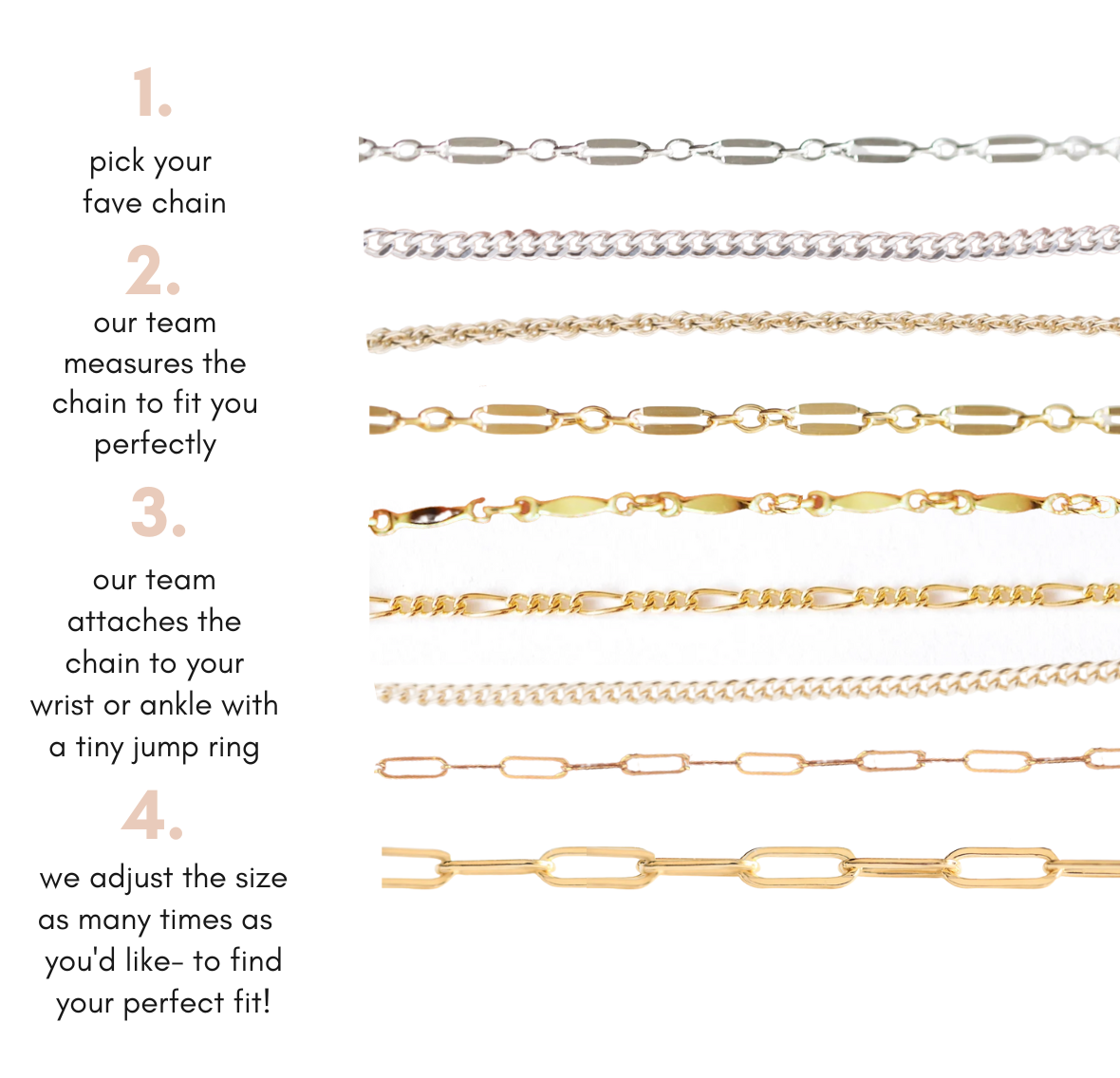 1.

pick your fave chain

2.

our team measures the chain to fit you perfectly

3.

our team attaches the chain to your wrist or ankle with a tiny jump ring

4.

we adjust the size as many times as you'd like- to find your perfect fit!